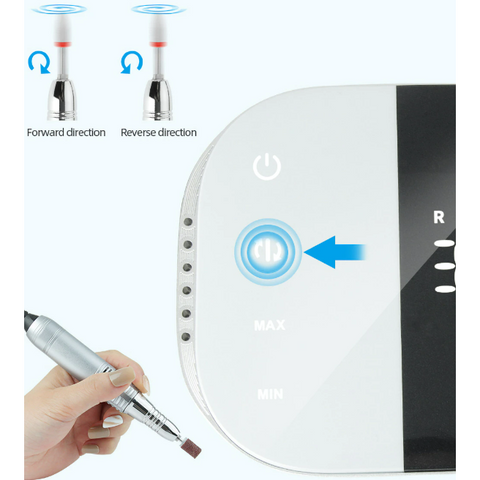 Forward direction

Reverse direction

R

MAX

MIN