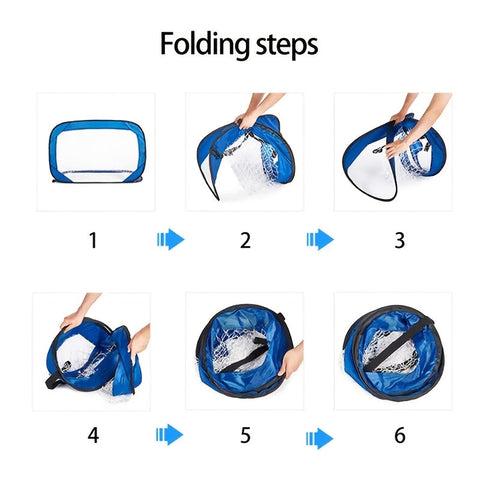 Folding steps

1

2

3

4

5

6