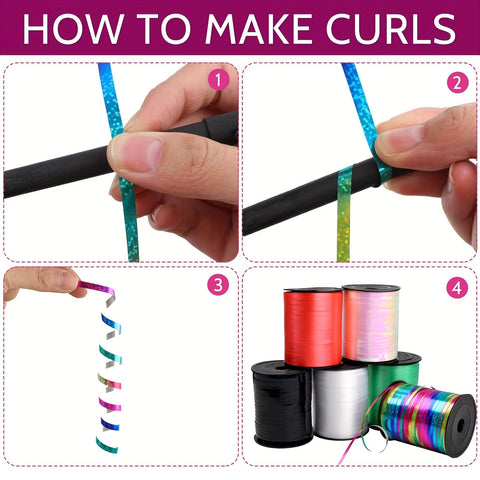 HOW TO MAKE CURLS

1

2

3

4