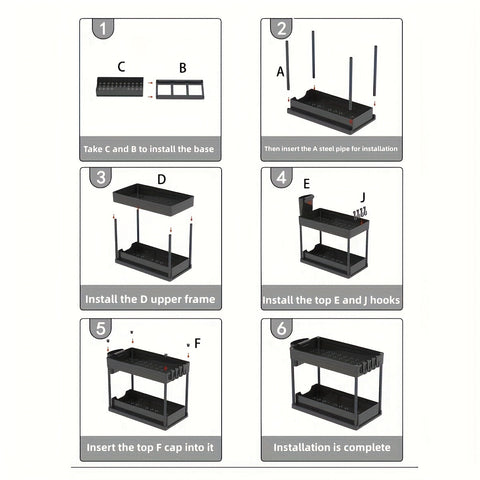 1

C B

Take C and B to install the base

2

A

Then insert the A steel pipe for installation

3

D

Install the D upper frame

4

E J

Install the top E and J hooks

5

F

Insert the top F cap into it

6

Installation is complete