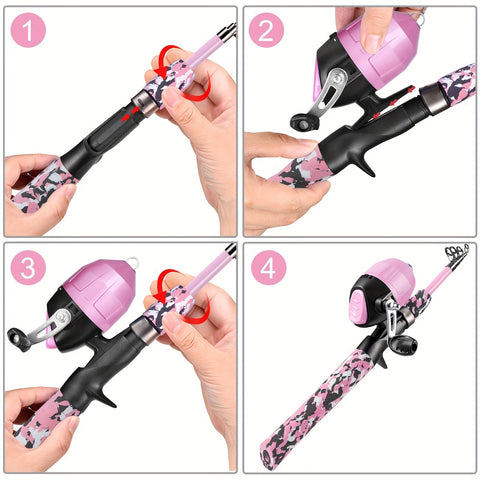 1

2

3

4