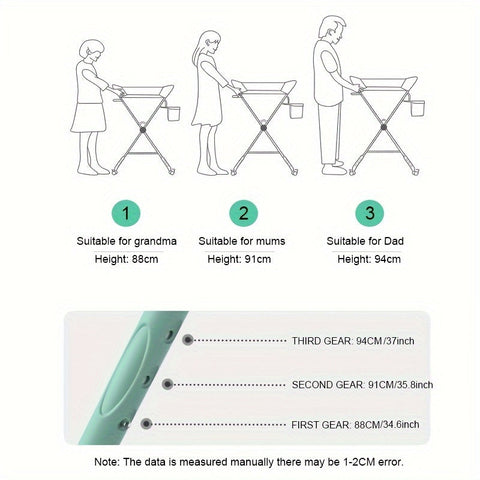 1
Suitable for grandma
Height: 88cm

2
Suitable for mums
Height: 91cm

3
Suitable for Dad
Height: 94cm

THIRD GEAR: 94CM/37inch

SECOND GEAR: 91CM/35.8inch

FIRST GEAR: 88CM/34.6inch

Note: The data is measured manually there may be 1-2CM error.