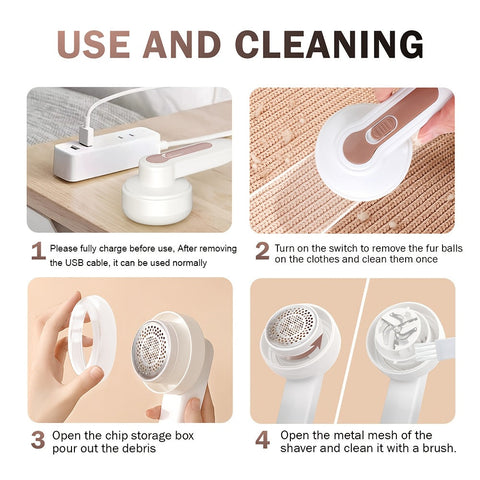 USE AND CLEANING

1 Please fully charge before use, After removing the USB cable, it can be used normally

2 Turn on the switch to remove the fur balls on the clothes and clean them once

3 Open the chip storage box pour out the debris

4 Open the metal mesh of the shaver and clean it with a brush.