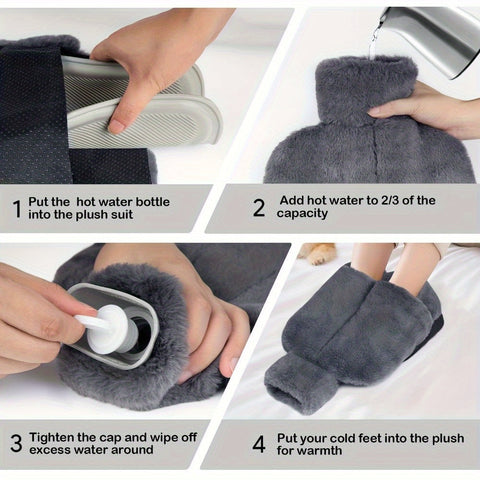 1 Put the  hot water bottle into the plush suit

2 Add hot water to 2/3 of the capacity

3 Tighten the cap and wipe off excess water around

4 Put your cold feet into the plush for warmth