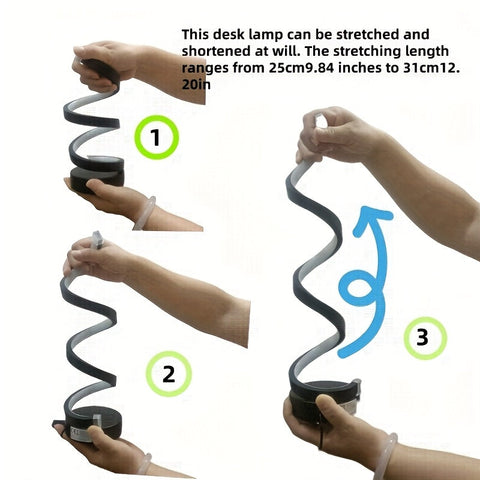 This desk lamp can be stretched and shortened at will. The stretching length ranges from 25cm9.84 inches to 31cm12. 20in

1

2

3