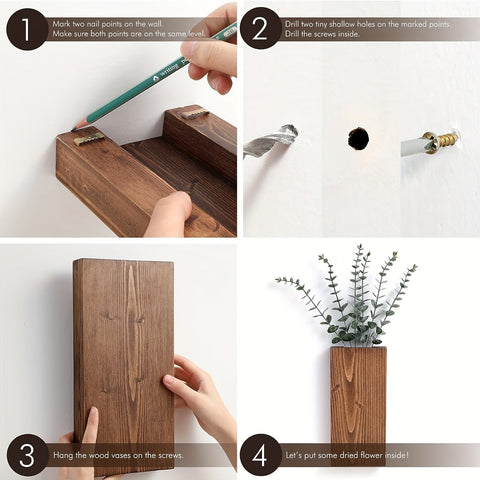 1
Mark two nail points on the wall.
Make sure both points are on the same level.

writing

2
Drill two tiny shallow holes on the marked points.
Drill the screws inside.

3
Hang the wood vases on the screws.

4
Let's put some dried flower inside!