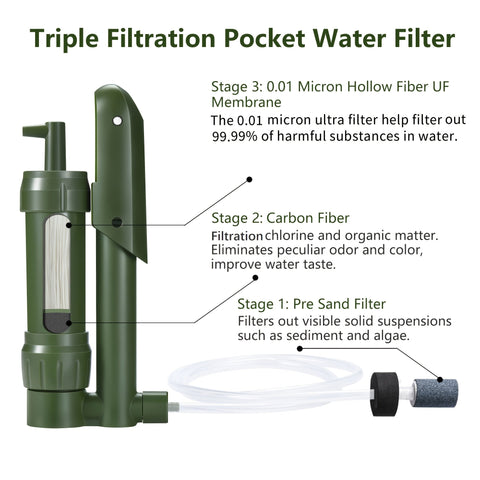 Triple Filtration Pocket Water Filter

Stage 3: 0.01 Micron Hollow Fiber UF Membrane
The 0.01 micron ultra filter help filter out 99.99% of harmful substances in water.

Stage 2: Carbon Fiber
Filtration chlorine and organic matter. Eliminates peculiar odor and color, improve water taste.

Stage 1: Pre Sand Filter
Filters out visible solid suspensions such as sediment and algae.