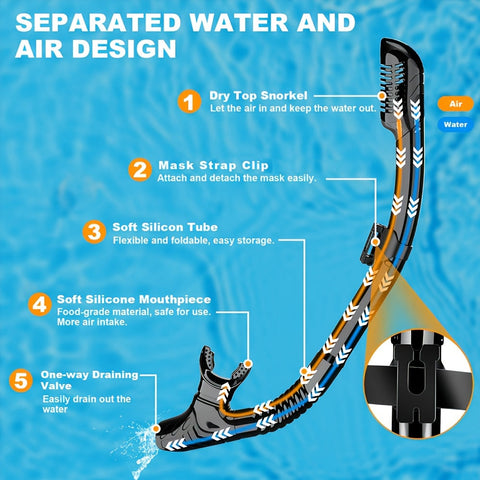 SEPARATED WATER AND AIR DESIGN

1 Dry Top Snorkel
Let the air in and keep the water out.

Air
Water

2 Mask Strap Clip
Attach and detach the mask easily.

3 Soft Silicon Tube
Flexible and foldable, easy storage.

4 Soft Silicone Mouthpiece
Food-grade material, safe for use. More air intake.

5 One-way Draining Valve
Easily drain out the water