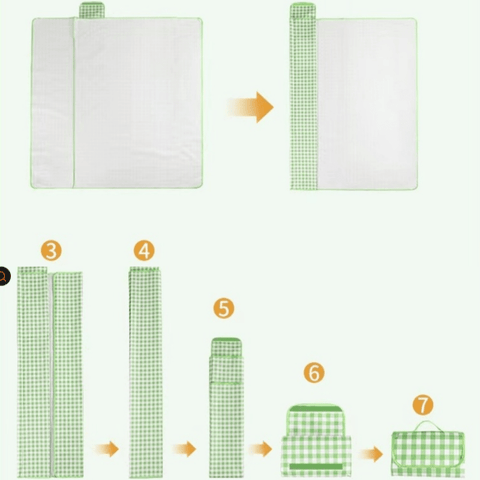 3

4

5

6

7