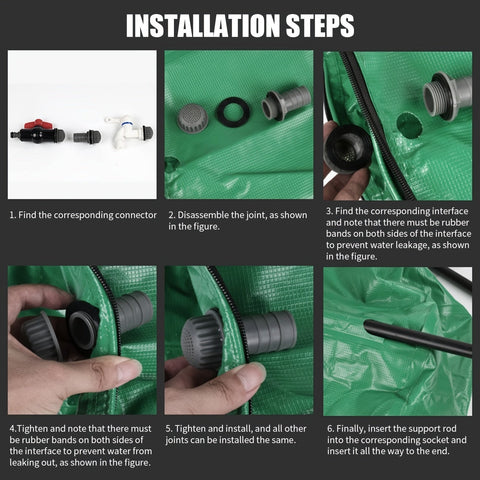 INSTALLATION STEPS

1. Find the corresponding connector

2. Disassemble the joint, as shown in the figure.

3. Find the corresponding interface and note that there must be rubber bands on both sides of the interface to prevent water leakage, as shown in the figure.

4.Tighten and note that there must be rubber bands on both sides of the interface to prevent water from leaking out, as shown in the figure.

5. Tighten and install, and all other joints can be installed the same.

6. Finally, insert the support rod into the corresponding socket and insert it all the way to the end.