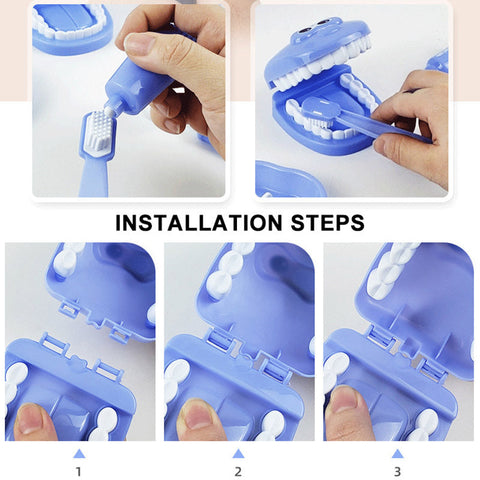 INSTALLATION STEPS

1

2

3