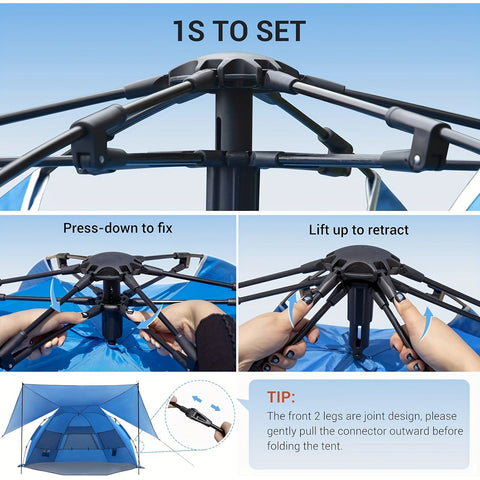 1S TO SET

Press-down to fix

Lift up to retract

TIP:

The front 2 legs are joint design, please gently pull the connector outward before folding the tent.