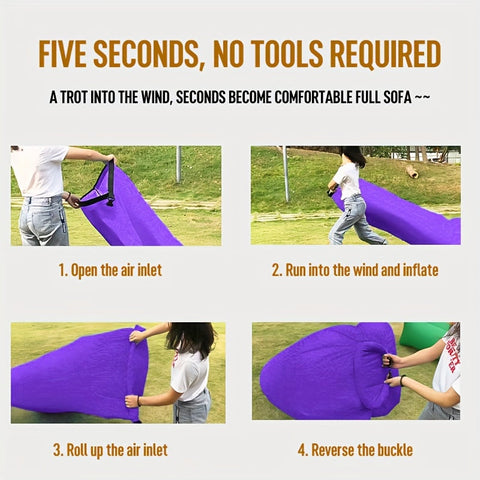 FIVE SECONDS, NO TOOLS REQUIRED

A TROT INTO THE WIND, SECONDS BECOME COMFORTABLE FULL SOFA ~~

1. Open the air inlet

2. Run into the wind and inflate

3. Roll up the air inlet

4. Reverse the buckle