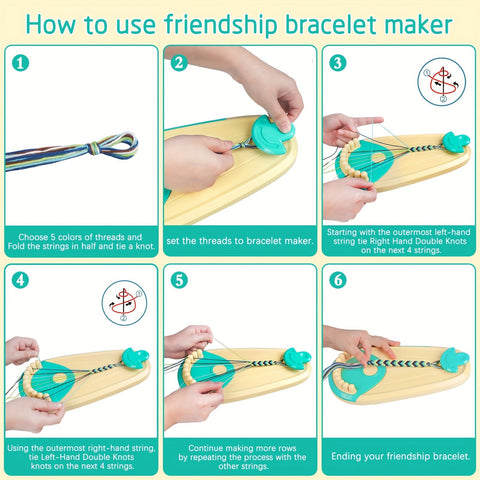 How to use friendship bracelet maker

1

Choose 5 colors of threads and Fold the strings in half and tie a knot.

2

set the threads to bracelet maker.

3

①

②

Starting with the outermost left-hand string tie Right Hand Double Knots on the next 4 strings.

4

①

②

Using the outermost right-hand string, tie Left-Hand Double Knots knots on the next 4 strings.

5

Continue making more rows by repeating the process with the other strings.

6

Ending your friendship bracelet.