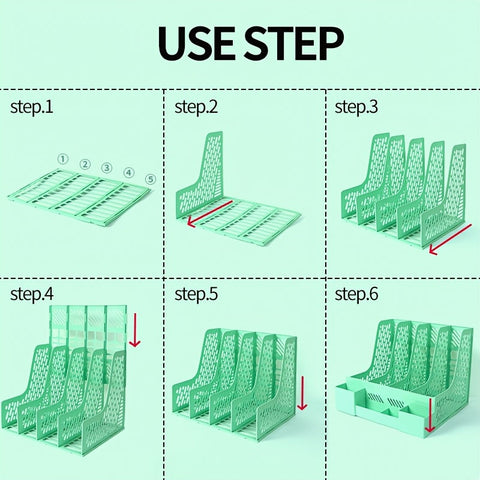 USE STEP

step.1

①
②
③
④
⑤

step.2

step.3

step.4

step.5

step.6