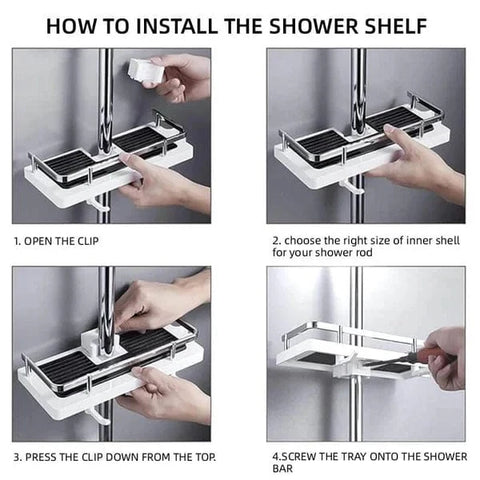 HOW TO INSTALL THE SHOWER SHELF

1. OPEN THE CLIP

2. choose the right size of inner shell for your shower rod

3. PRESS THE CLIP DOWN FROM THE TOP.

4.SCREW THE TRAY ONTO THE SHOWER BAR