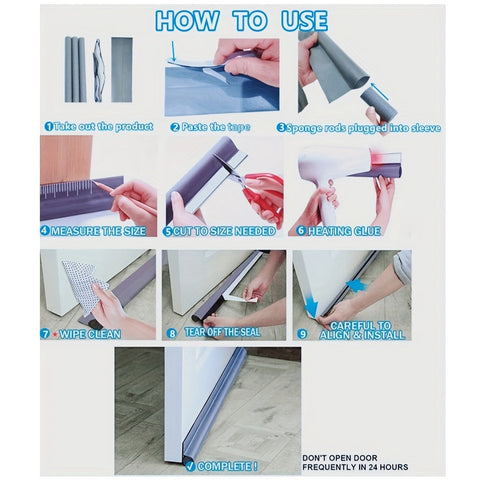 HOW TO USE

1 Take out the product

2 Paste the tape

3 Sponge rods plugged into sleeve

4 MEASURE THE SIZE

5 CUT TO SIZE NEEDED

6 HEATING GLUE

7 WIPE CLEAN

8 TEAR OFF THE SEAL

9 CAREFUL TO ALIGN & INSTALL

✓ COMPLETE !

DON'T OPEN DOOR FREQUENTLY IN 24 HOURS