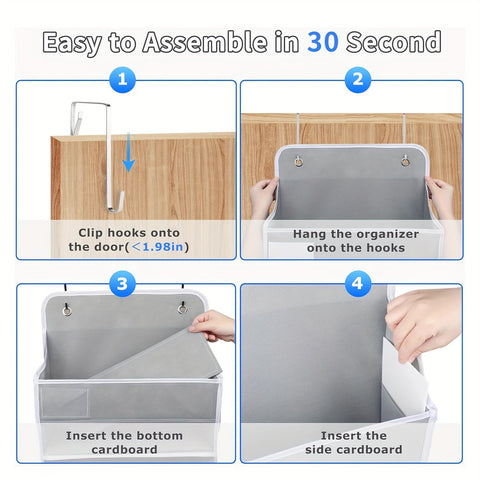 Easy to Assemble in 30 Second

1

Clip hooks onto the door(<1.98in)

2

Hang the organizer onto the hooks

3

Insert the bottom cardboard

4

Insert the side cardboard