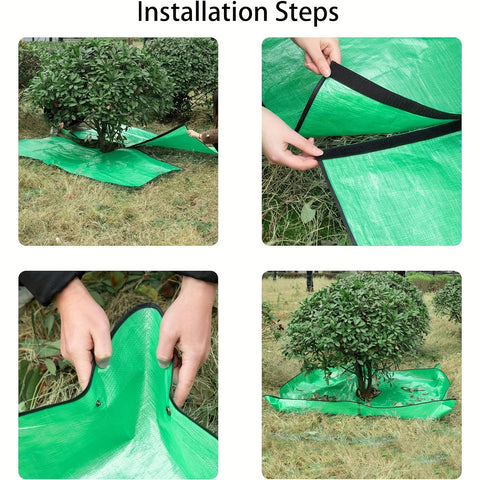 Installation Steps