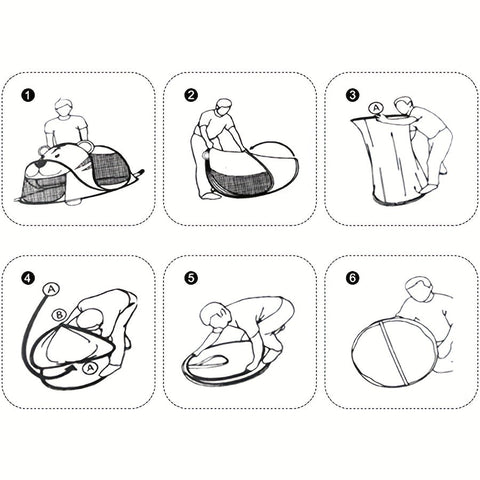 1

2

3
A

4
A
B
A

5

6