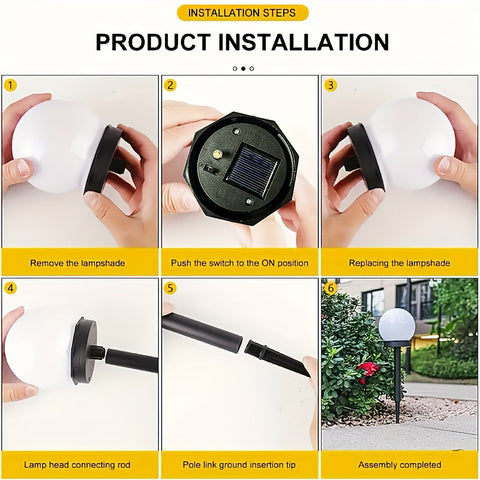 INSTALLATION STEPS

PRODUCT INSTALLATION

1

Remove the lampshade

2

Push the switch to the ON position

3

Replacing the lampshade

4

Lamp head connecting rod

5

Pole link ground insertion tip

6

Assembly completed