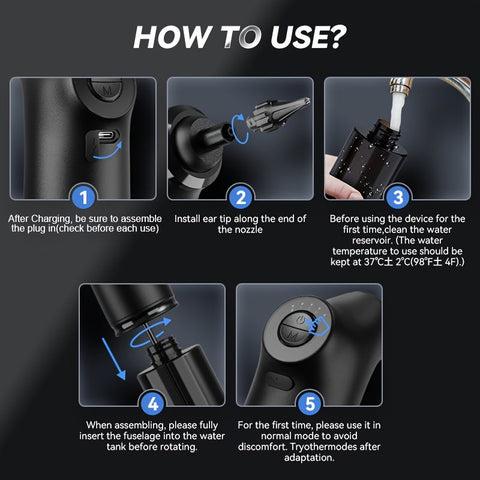 HOW TO USE?

M

1

After Charging, be sure to assemble the plug in(check before each use)

2

Install ear tip along the end of the nozzle

3

Before using the device for the first time,clean the water reservoir. (The water temperature to use should be kept at 37℃± 2℃(98℉± 4F).)

4

When assembling, please fully insert the fuselage into the water tank before rotating.

M

5

For the first time, please use it in normal mode to avoid discomfort. Tryothermodes after adaptation.