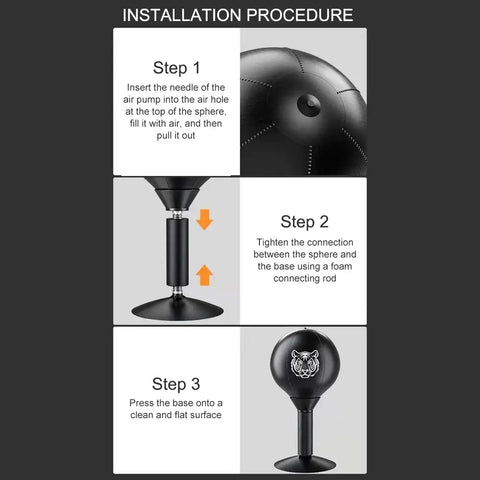 INSTALLATION PROCEDURE

Step 1

Insert the needle of the air pump into the air hole at the top of the sphere, fill it with air, and then pull it out

Step 2

Tighten the connection between the sphere and the base using a foam connecting rod

Step 3

Press the base onto a clean and flat surface