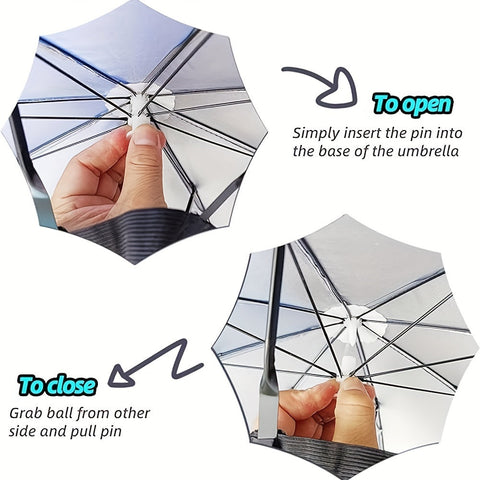 To open
Simply insert the pin into the base of the umbrella

To close
Grab ball from other side and pull pin