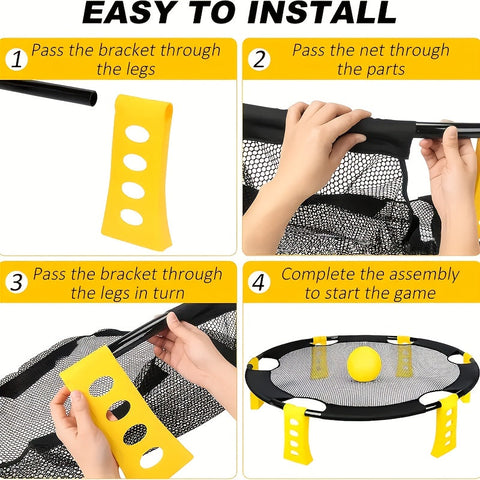 EASY TO INSTALL

1 Pass the bracket through the legs

2 Pass the net through the parts

3 Pass the bracket through the legs in turn

4 Complete the assembly to start the game