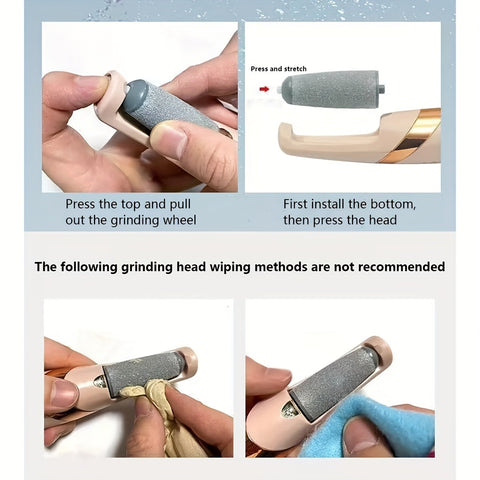 Press and stretch

Press the top and pull out the grinding wheel

First install the bottom, then press the head

The following grinding head wiping methods are not recommended