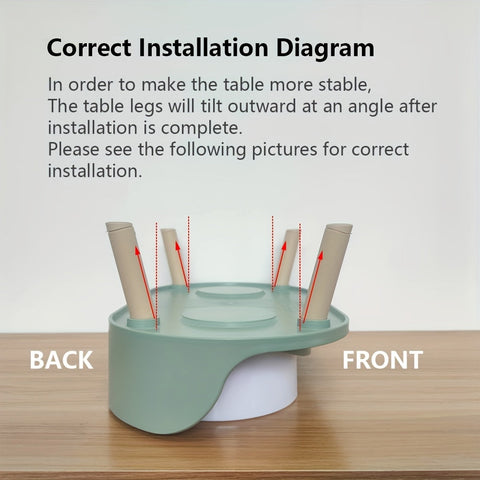 Correct Installation Diagram

In order to make the table more stable,
The table legs will tilt outward at an angle after installation is complete.
Please see the following pictures for correct installation.

BACK

FRONT