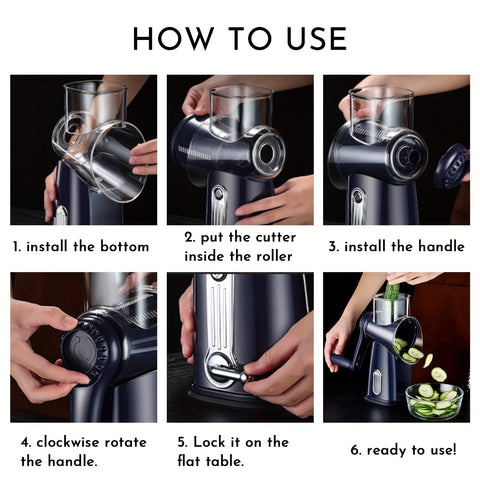 HOW TO USE

1. install the bottom

2. put the cutter inside the roller

3. install the handle

4. clockwise rotate the handle.

5. Lock it on the flat table.

6. ready to use!