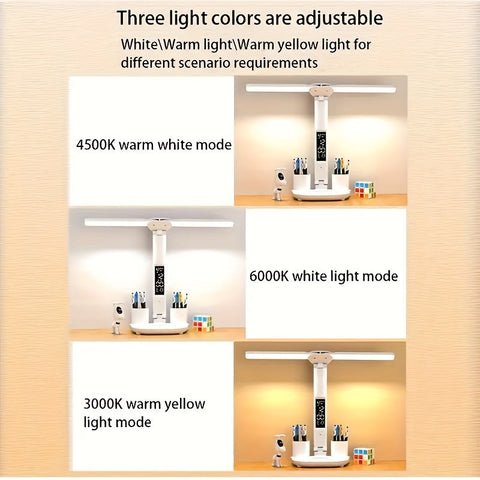 Three light colors are adjustable

White\Warm light\Warm yellow light for different scenario requirements

4500K warm white mode

6000K white light mode

3000K warm yellow light mode