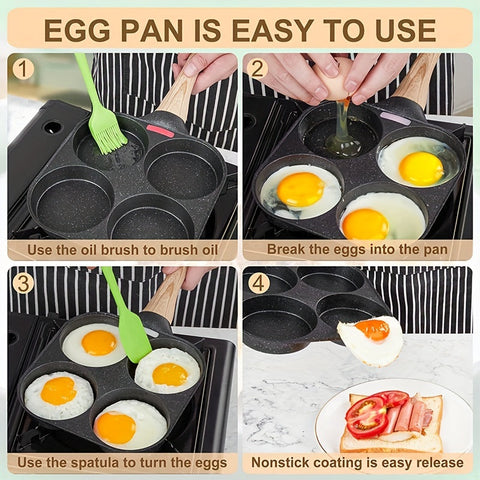 EGG PAN IS EASY TO USE

1
Use the oil brush to brush oil

2
Break the eggs into the pan

3
Use the spatula to turn the eggs

4
Nonstick coating is easy release